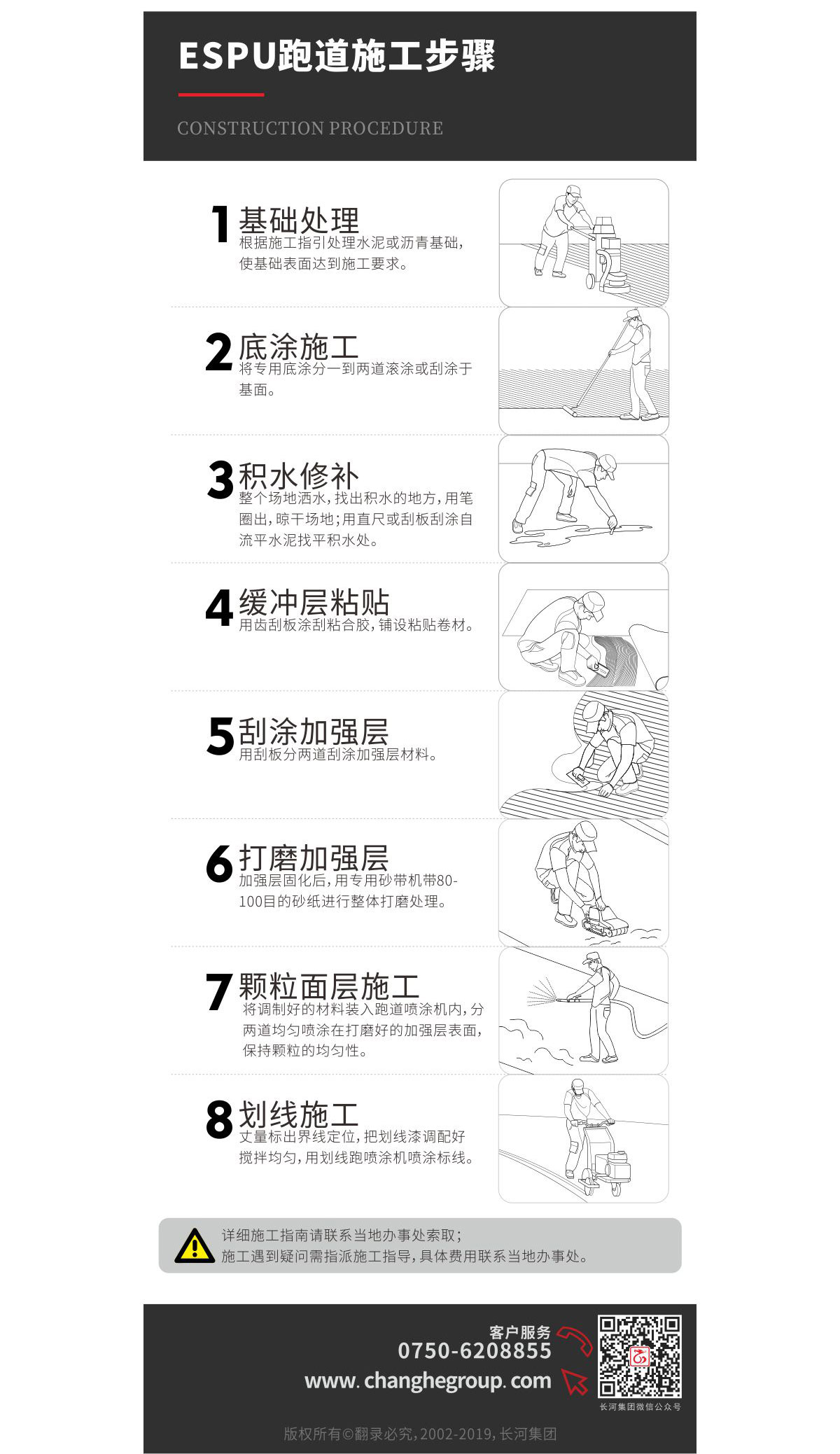 ESPU跑道施工步骤

CONSTRUCTION PROCEDURE

1 基础处理
根据施工指引处理水泥或沥青基础，使基础表面达到施工要求。

2 底涂施工
将专用底涂分一到两道滚涂或刮涂于基面。

3 积水修补
整个场地洒水，找出积水的地方，用笔圈出，晾干场地；用直尺或刮板刮涂自流平水泥找平积水处。

4 缓冲层粘贴
用齿刮板涂刮粘合胶，铺设粘贴卷材。

5 刮涂加强层
用刮板分两道刮涂加强层材料。

6 打磨加强层
加强层固化后，用专用砂带机带80-100目的砂纸进行整体打磨处理。

7 颗粒面层施工
将调制好的材料装入跑道喷涂机内，分两道均匀喷涂在打磨好的加强层表面，保持颗粒的均匀性。

8 划线施工
丈量标出界线定位，把划线漆调配好搅拌均匀，用划线跑喷涂机喷涂标线。

详细施工指南请联系当地办事处索取；
施工遇到疑问需指派施工指导，具体费用联系当地办事处。

客户服务
0750-6208855
www.changhegroup.com
长河集团微信公众号

版权所有©翻录必究，2002-2019，长河集团